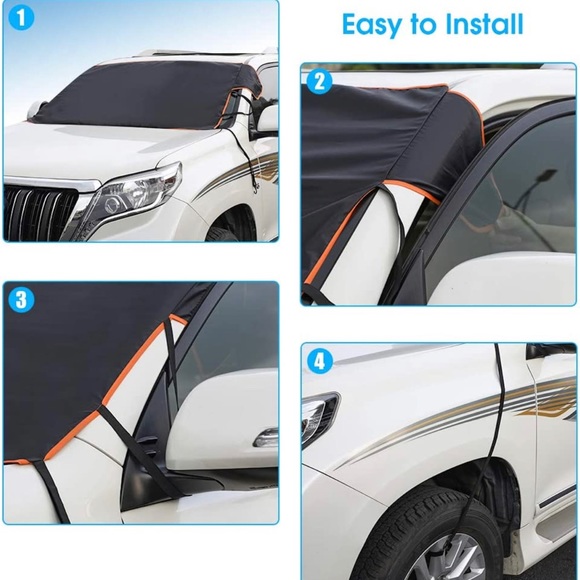 1

Easy to Install

2

3

4